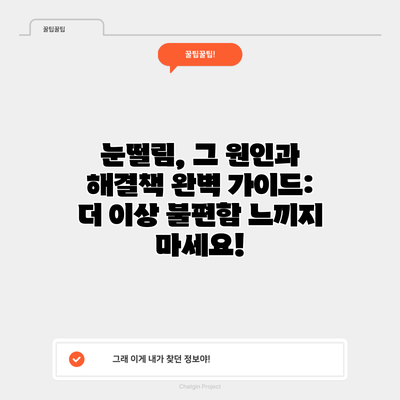 꿀팁꿀팁

꿀팁꿀팁!

눈떨림, 그 원인과 해결책 완벽 가이드: 더 이상 불편함 느끼지 마세요!

그래 이게 내가 찾던 정보야!

Chatgin Project