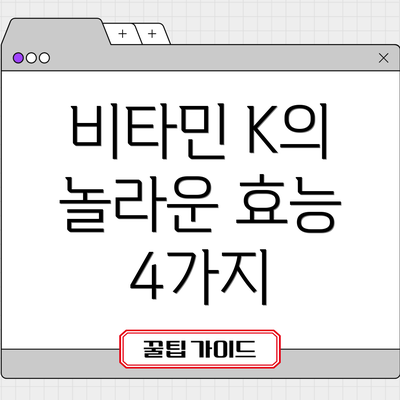 + +

×

비타민 K의 놀라운 효능 4가지

꿀팁 가이드